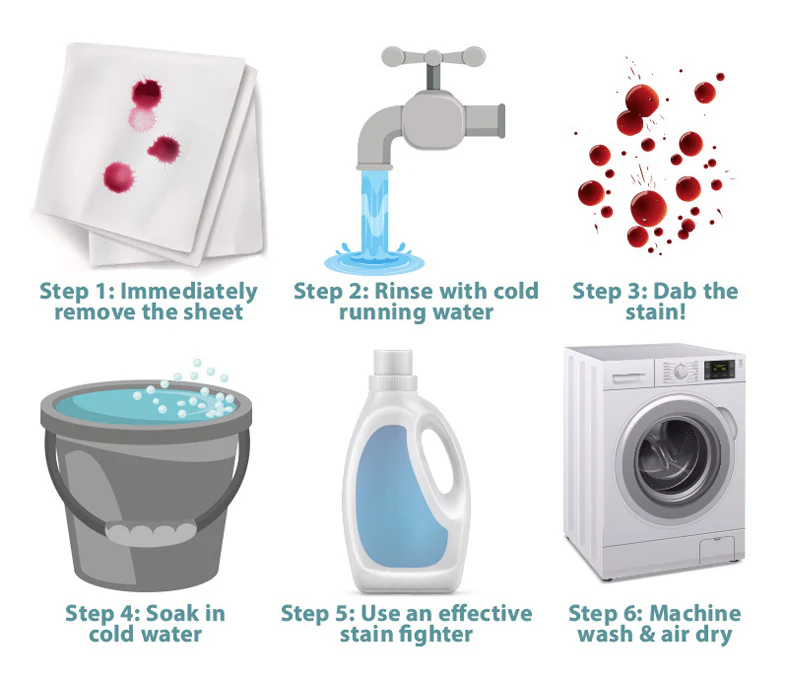 Step 1: Immediately remove the sheet

Step 2: Rinse with cold running water

Step 3: Dab the stain!

Step 4: Soak in cold water

Step 5: Use an effective stain fighter

Step 6: Machine wash & air dry